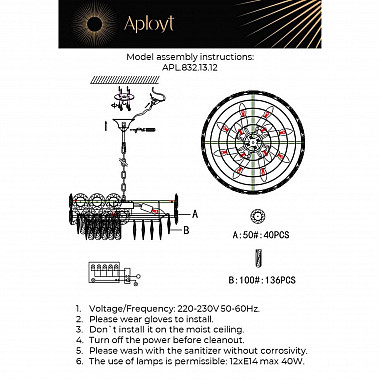 Aployt

Model assembly instructions:
APL.832.13.12

A

B

A:50#:40PCS

B:100#:136PCS

1. Voltage/Frequency: 220-230V 50-60Hz.
2. Please wear gloves to install.
3. Don`t install it on the moist ceiling.
4. Turn off the power before cleanout.
5. Please wash with the sanitizer without corrosivity.
6. The use of lamps is permissible: 12xE14 max 40W.