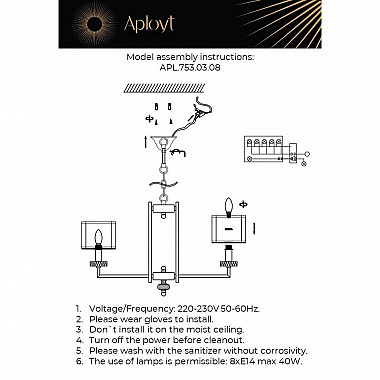 Aployt

Model assembly instructions:
APL.753.03.08

1. Voltage/Frequency: 220-230V 50-60Hz.
2. Please wear gloves to install.
3. Don`t install it on the moist ceiling.
4. Turn off the power before cleanout.
5. Please wash with the sanitizer without corrosivity.
6. The use of lamps is permissible: 8xE14 max 40W.