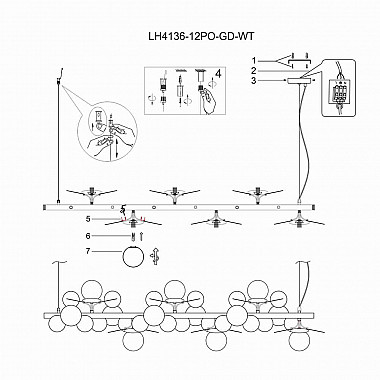 LH4136-12PO-GD-WT

4

1
2
3
5
6
7