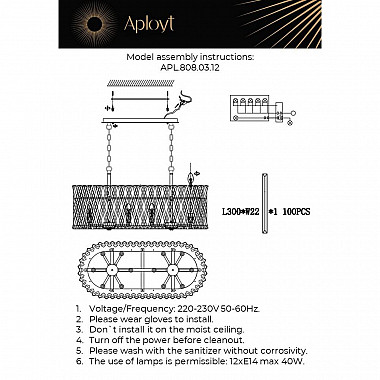 Aployt

Model assembly instructions:
APL.808.03.12

L300*W22 *1 100PCS

1. Voltage/Frequency: 220-230V 50-60Hz.
2. Please wear gloves to install.
3. Don`t install it on the moist ceiling.
4. Turn off the power before cleanout.
5. Please wash with the sanitizer without corrosivity.
6. The use of lamps is permissible: 12xE14 max 40W.