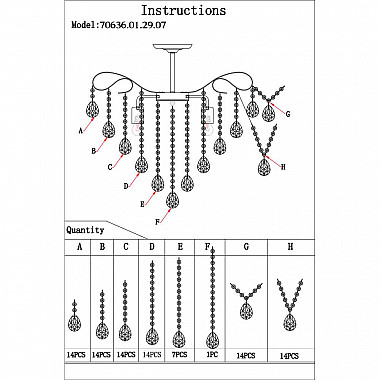 Instructions

Model:70636.01.29.07

A
B
C
D
E
F
G
H

Quantity

| A | B | C | D | E | F | G | H |
|---|---|---|---|---|---|---|---|
| 14PCS | 14PCS | 14PCS | 14PCS | 7PCS | 1PC | 14PCS | 14PCS |