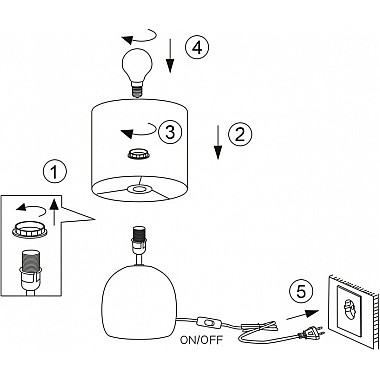 4

3

2

1

5

ON/OFF