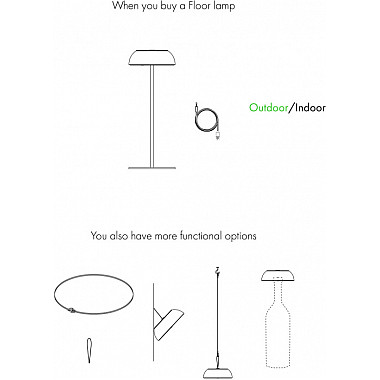 When you buy a Floor lamp

Outdoor/Indoor

You also have more functional options