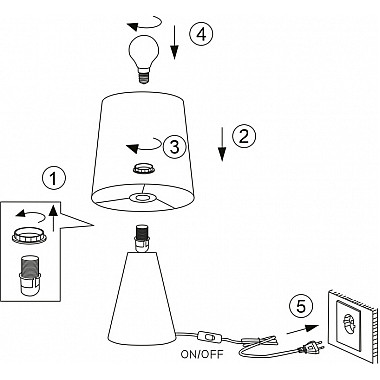 4

2

3

1

5

ON/OFF