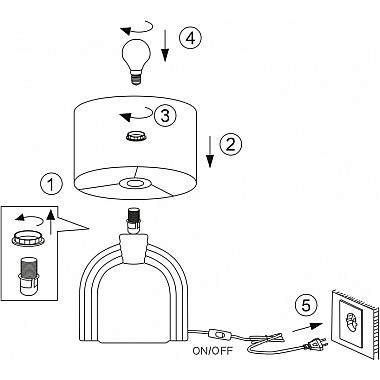 4

3

2

1

5

ON/OFF