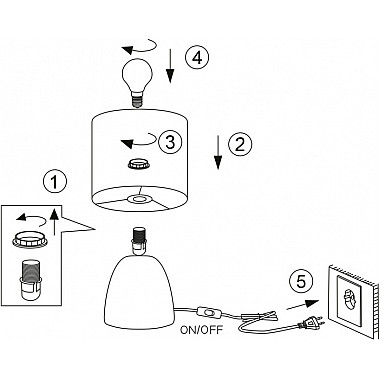 4

3

2

1

5

ON/OFF