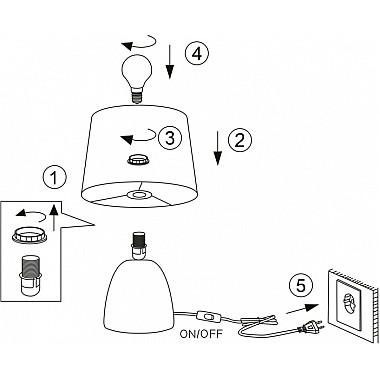 4

3

2

1

5

ON/OFF