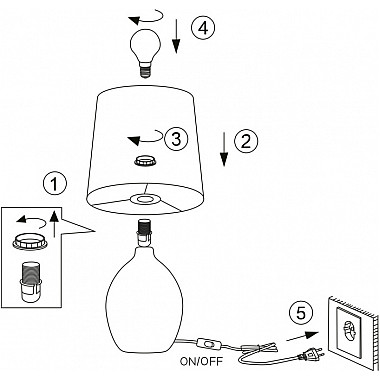 4
3
2
1
5
ON/OFF