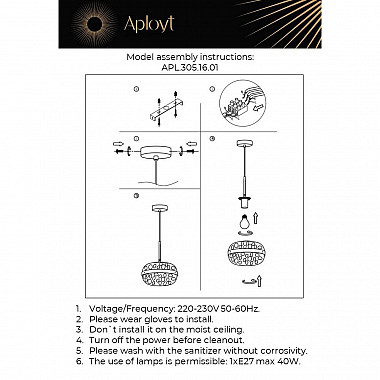 Aployt

Model assembly instructions:
APL.305.16.01

1. Voltage/Frequency: 220-230V 50-60Hz.
2. Please wear gloves to install.
3. Don`t install it on the moist ceiling.
4. Turn off the power before cleanout.
5. Please wash with the sanitizer without corrosivity.
6. The use of lamps is permissible: 1xE27 max 40W.