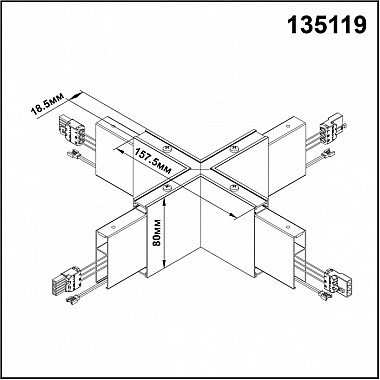 135119

18.5мм

157.5мм

80мм