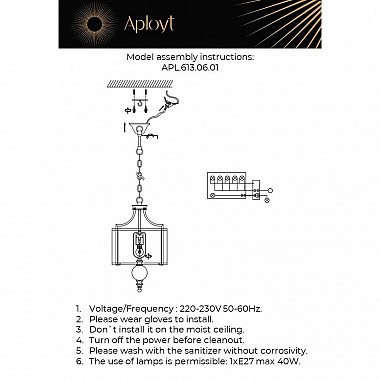 Aployt

Model assembly instructions:
APL.613.06.01

1. Voltage/Frequency : 220-230V 50-60Hz.
2. Please wear gloves to install.
3. Don`t install it on the moist ceiling.
4. Turn off the power before cleanout.
5. Please wash with the sanitizer without corrosivity.
6. The use of lamps is permissible: 1xE27 max 40W.