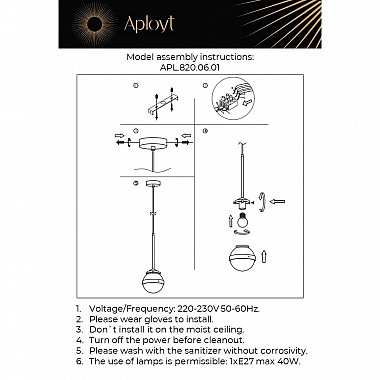 Aployt

Model assembly instructions:
APL.820.06.01

1. Voltage/Frequency: 220-230V 50-60Hz.
2. Please wear gloves to install.
3. Don`t install it on the moist ceiling.
4. Turn off the power before cleanout.
5. Please wash with the sanitizer without corrosivity.
6. The use of lamps is permissible: 1xE27 max 40W.