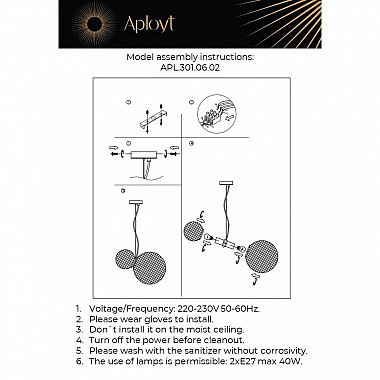 Aployt

Model assembly instructions:
APL.301.06.02

1. Voltage/Frequency: 220-230V 50-60Hz.
2. Please wear gloves to install.
3. Don`t install it on the moist ceiling.
4. Turn off the power before cleanout.
5. Please wash with the sanitizer without corrosivity.
6. The use of lamps is permissible: 2xE27 max 40W.