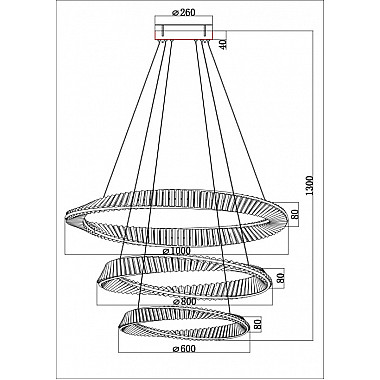 ⌀260

40

1300

80

⌀1000

80

⌀800

80

⌀600