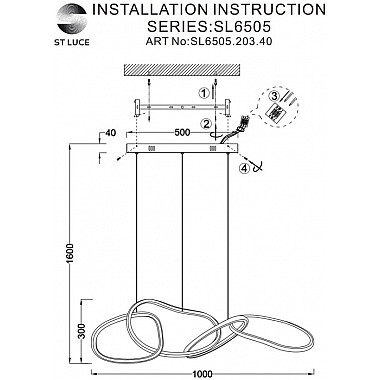 ST LUCE

INSTALLATION INSTRUCTION
SERIES:SL6505
ART No:SL6505.203.40

1
2
3
4
40
500
1600
300
1000