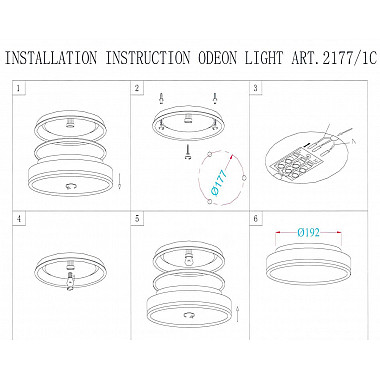 INSTALLATION INSTRUCTION ODEON LIGHT ART.2177/1C

1

2

Ø177

3

4

5

6

Ø192