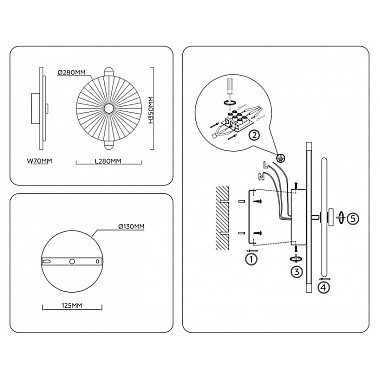 Ø280MM

H350MM

W70MM

L280MM

Ø130MM

125MM

2

1

3

4

5