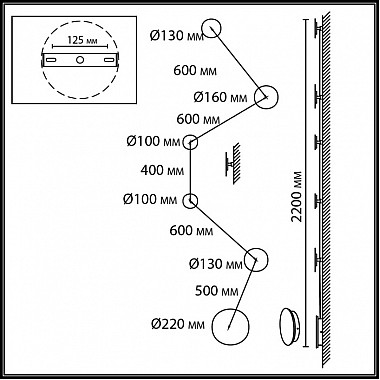 125 мм

Ø130 мм

600 мм

Ø160 мм

600 мм

Ø100 мм

400 мм

Ø100 мм

600 мм

Ø130 мм

500 мм

Ø220 мм

2200 мм