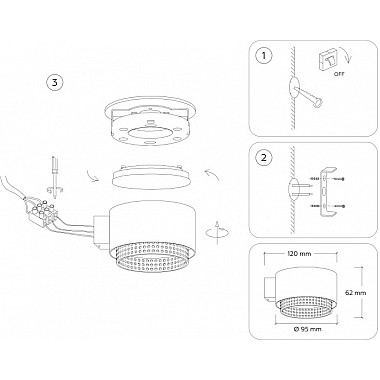 3

1

OFF

2

120 mm

62 mm

Ø 95 mm