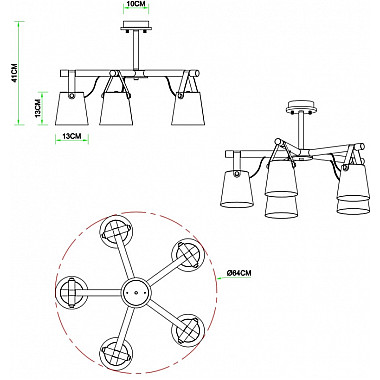 10CM

41CM

13CM

13CM

Ø64CM