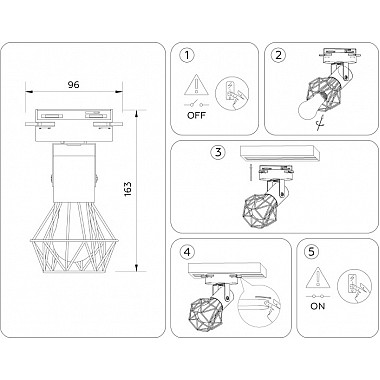 96

163

1

OFF

2

3

4

5

ON