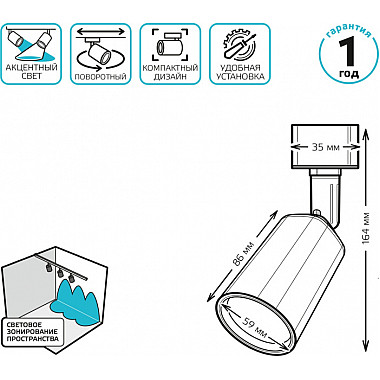 АКЦЕНТНЫЙ СВЕТ

ПОВОРОТНЫЙ

КОМПАКТНЫЙ ДИЗАЙН

УДОБНАЯ УСТАНОВКА

гарантия
1
год

35 мм

164 мм

86 мм

59 мм

СВЕТОВОЕ ЗОНИРОВАНИЕ ПРОСТРАНСТВА