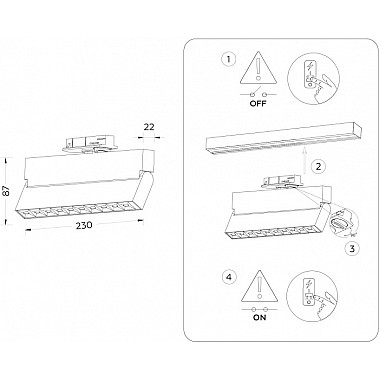 22

87

230

1

OFF

2

3

4

ON