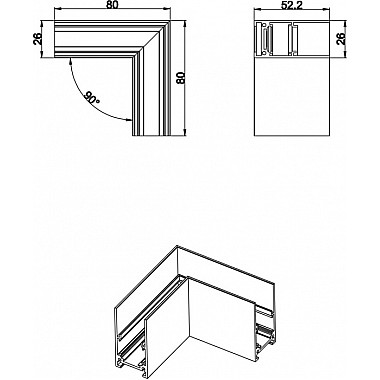 80
26
90°
80
52.2
26