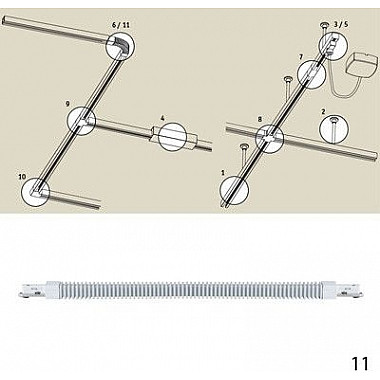 6 / 11

9

4

10

3 / 5

7

8

2

1

11