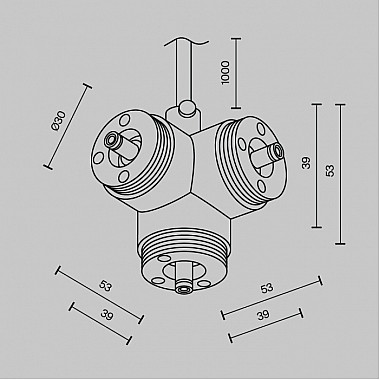 1000
Ø30
39
53
53
39
53
39