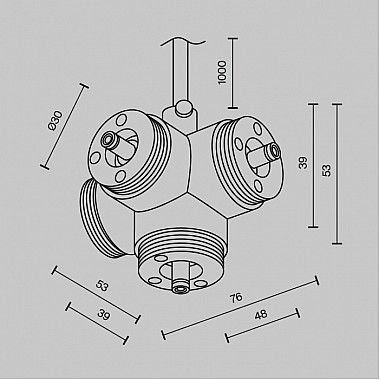 1000
Ø30
39
53
53
39
76
48