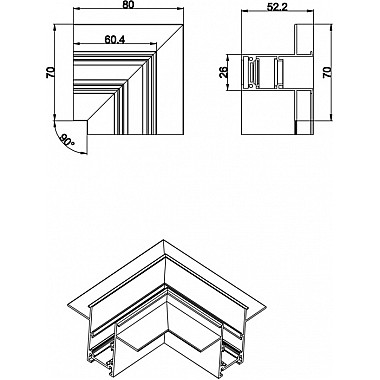 80
60.4
70
90°
52.2
26
70