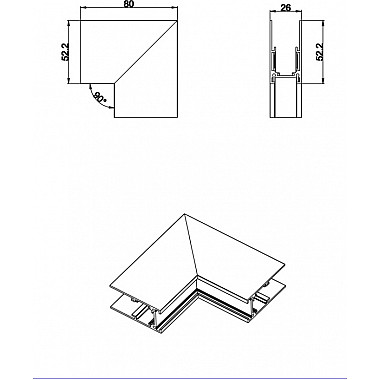 80
52.2
90°
26
52.2