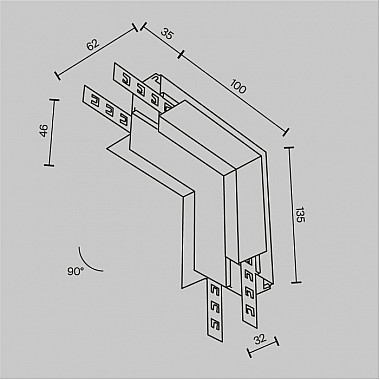 62
35
100
46
135
90°
32