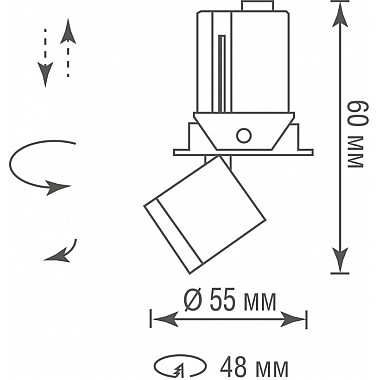 60 мм

Ø 55 мм

48 мм