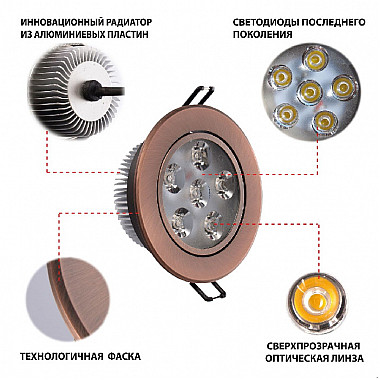 ИННОВАЦИОННЫЙ РАДИАТОР ИЗ АЛЮМИНИЕВЫХ ПЛАСТИН

СВЕТОДИОДЫ ПОСЛЕДНЕГО ПОКОЛЕНИЯ

ТЕХНОЛОГИЧНАЯ ФАСКА

СВЕРХПРОЗРАЧНАЯ ОПТИЧЕСКАЯ ЛИНЗА