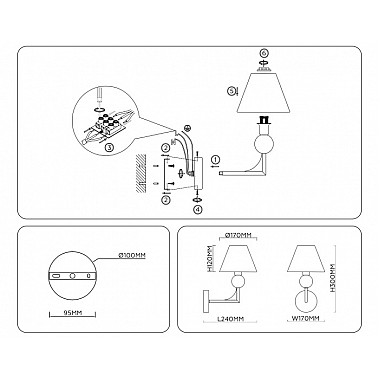 6
5
3
2
1
2
4

Ø100MM
95MM

Ø170MM
H120MM
L240MM
H300MM
W170MM