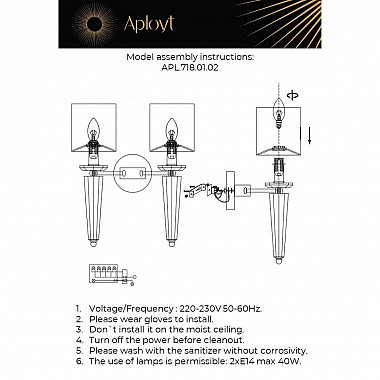 Aployt

Model assembly instructions:
APL.718.01.02

1. Voltage/Frequency : 220-230V 50-60Hz.
2. Please wear gloves to install.
3. Don`t install it on the moist ceiling.
4. Turn off the power before cleanout.
5. Please wash with the sanitizer without corrosivity.
6. The use of lamps is permissible: 2xE14 max 40W.