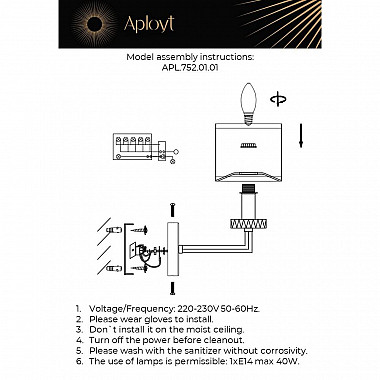 Aployt

Model assembly instructions:
APL.752.01.01

1. Voltage/Frequency: 220-230V 50-60Hz.
2. Please wear gloves to install.
3. Don`t install it on the moist ceiling.
4. Turn off the power before cleanout.
5. Please wash with the sanitizer without corrosivity.
6. The use of lamps is permissible: 1xE14 max 40W.