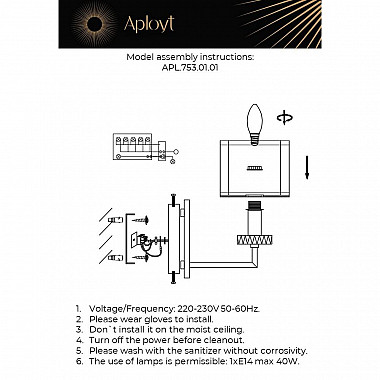 Aployt

Model assembly instructions:
APL.753.01.01

1. Voltage/Frequency: 220-230V 50-60Hz.
2. Please wear gloves to install.
3. Don`t install it on the moist ceiling.
4. Turn off the power before cleanout.
5. Please wash with the sanitizer without corrosivity.
6. The use of lamps is permissible: 1xE14 max 40W.