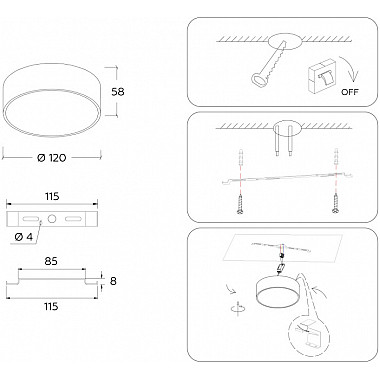 58

Ø 120

115

Ø 4

85

8

115

OFF