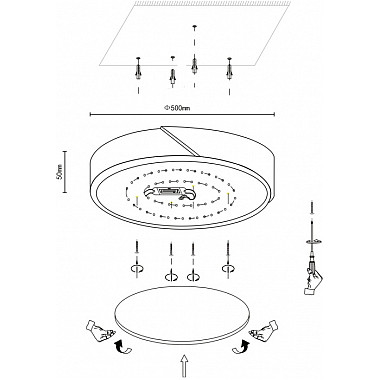 Φ500mm

50mm