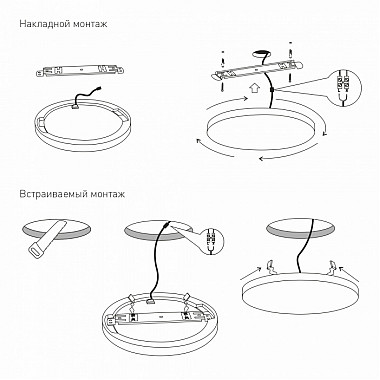 Накладной монтаж

Встраиваемый монтаж