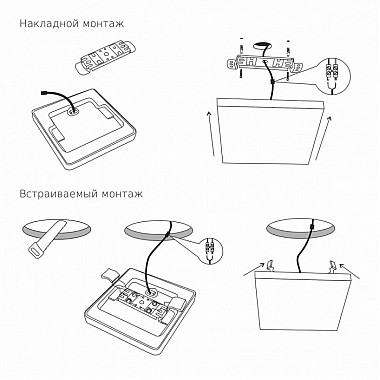 Накладной монтаж

Встраиваемый монтаж