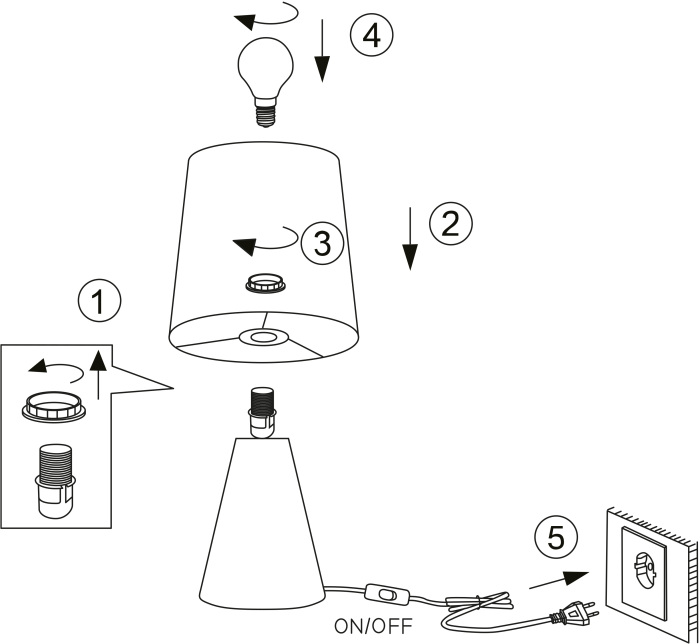 4

2

3

1

5

ON/OFF