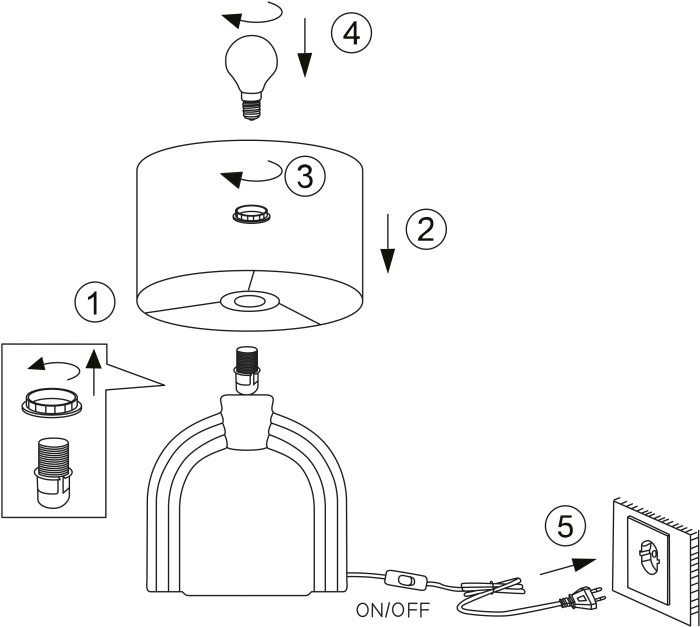 4
3
2
1
5
ON/OFF