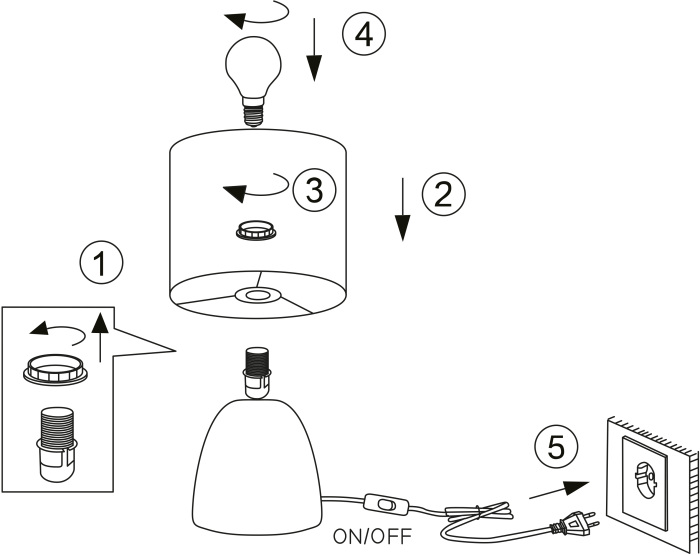 4

3

2

1

5

ON/OFF