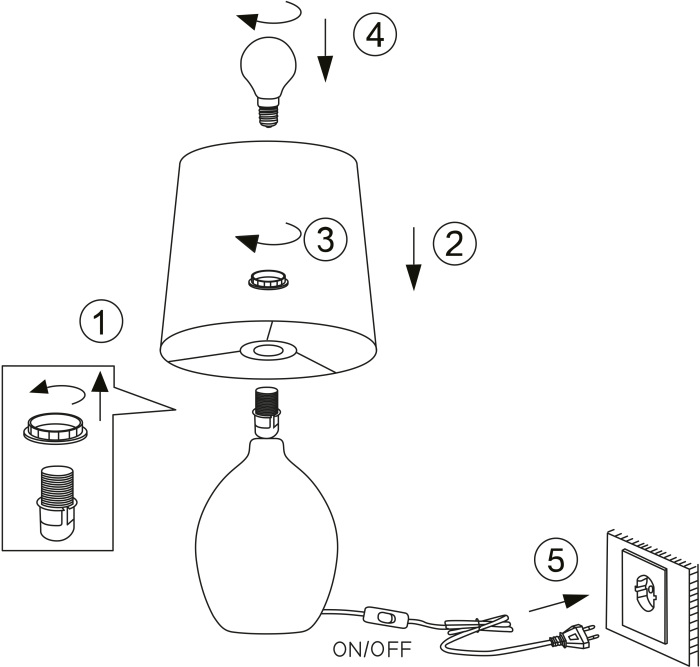 4
3
2
1
5
ON/OFF