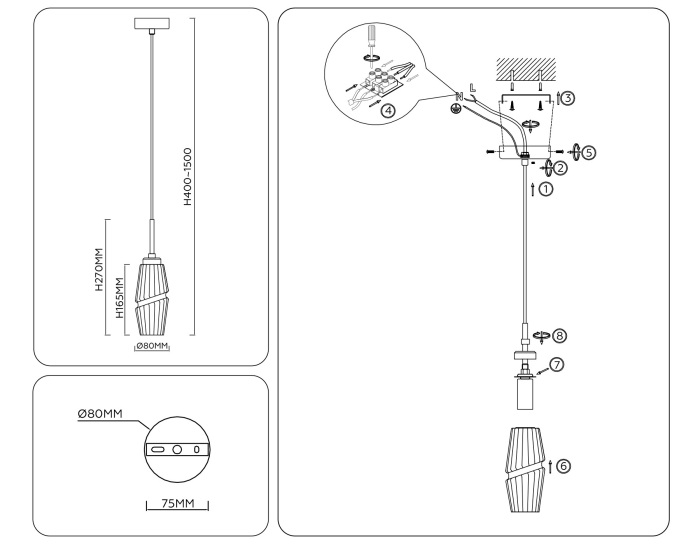 H400-1500

H270MM

H165MM

Ø80MM

Ø80MM

75MM

4

N L

3

5

2

1

8

7

6