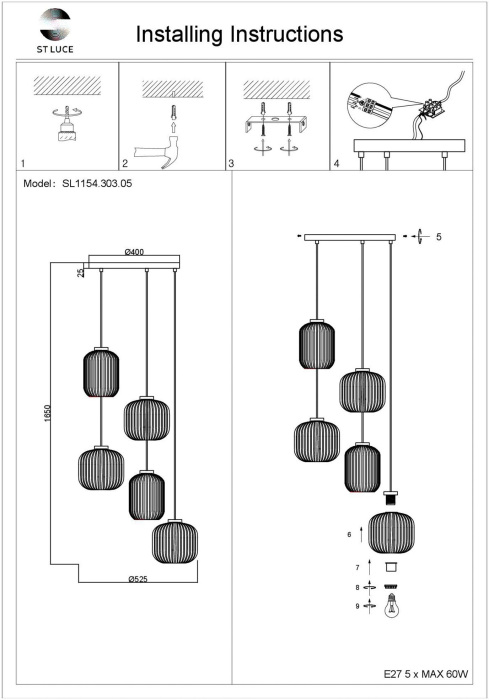 ST LUCE

Installing Instructions

1
2
3
4

Model: SL1154.303.05

Ø400
25
1650
Ø525

5
6
7
8
9

E27 5 x MAX 60W